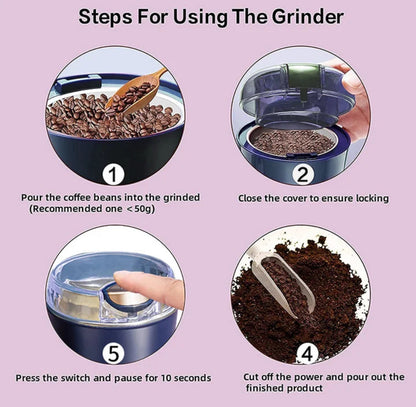 Steps For Using The Grinder

1

Pour the coffee beans into the grinded (Recommended one <50g)

2

Close the cover to ensure locking

5

Press the switch and pause for 10 seconds

4

Cut off the power and pour out the finished product