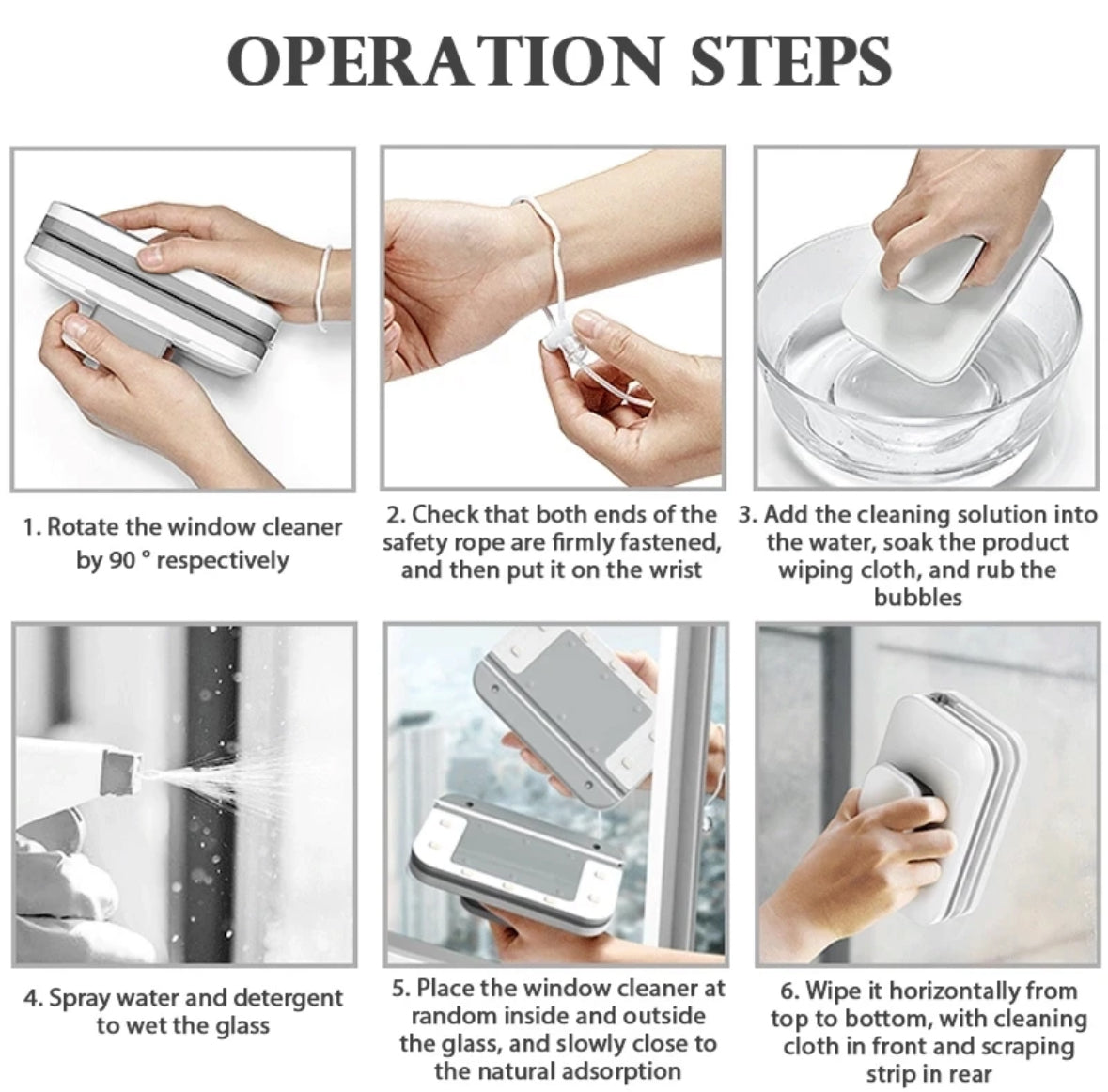 OPERATION STEPS

1. Rotate the window cleaner by 90 ° respectively

2. Check that both ends of the safety rope are firmly fastened, and then put it on the wrist

3. Add the cleaning solution into the water, soak the product wiping cloth, and rub the bubbles

4. Spray water and detergent to wet the glass

5. Place the window cleaner at random inside and outside the glass, and slowly close to the natural adsorption

6. Wipe it horizontally from top to bottom, with cleaning cloth in front and scraping strip in rear